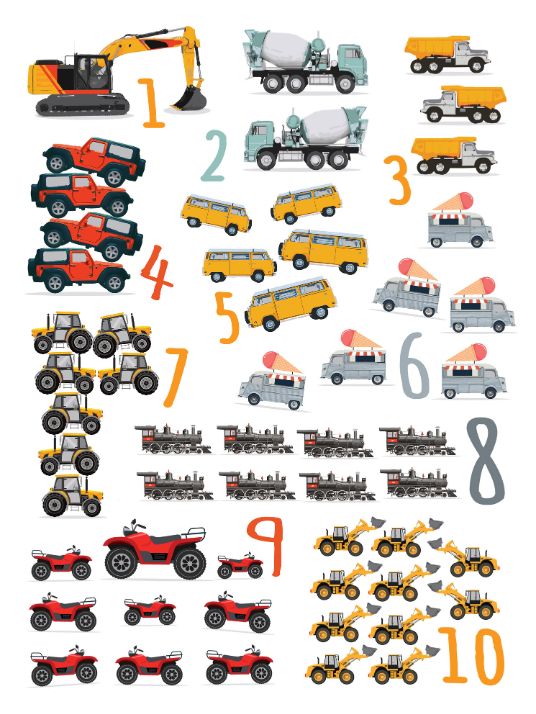 1
2
3
4
5
6
7
8
9
10