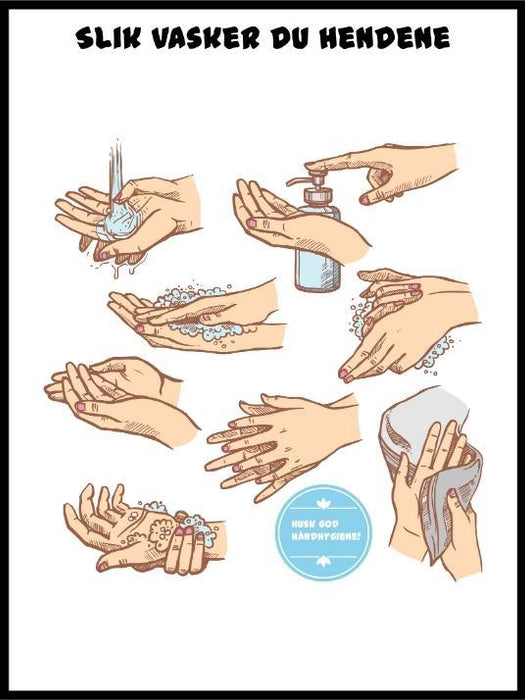 SLIK VASKER DU HENDENE

HUSK GOD HÅNDHYGIENE!